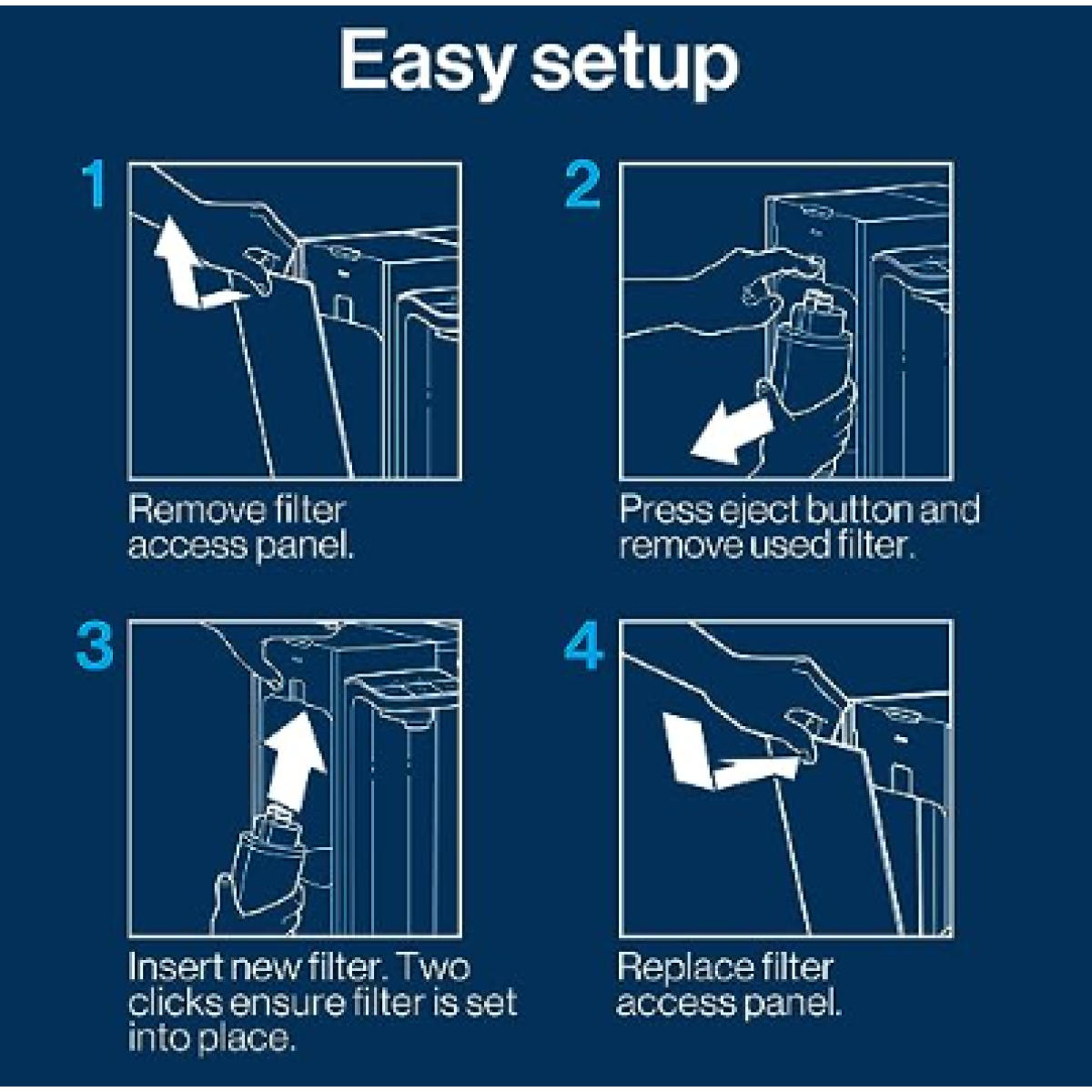 Easy setup

1

Remove filter access panel.

2

Press eject button and remove used filter.

3

Insert new filter. Two clicks ensure filter is set into place.

4

Replace filter access panel.